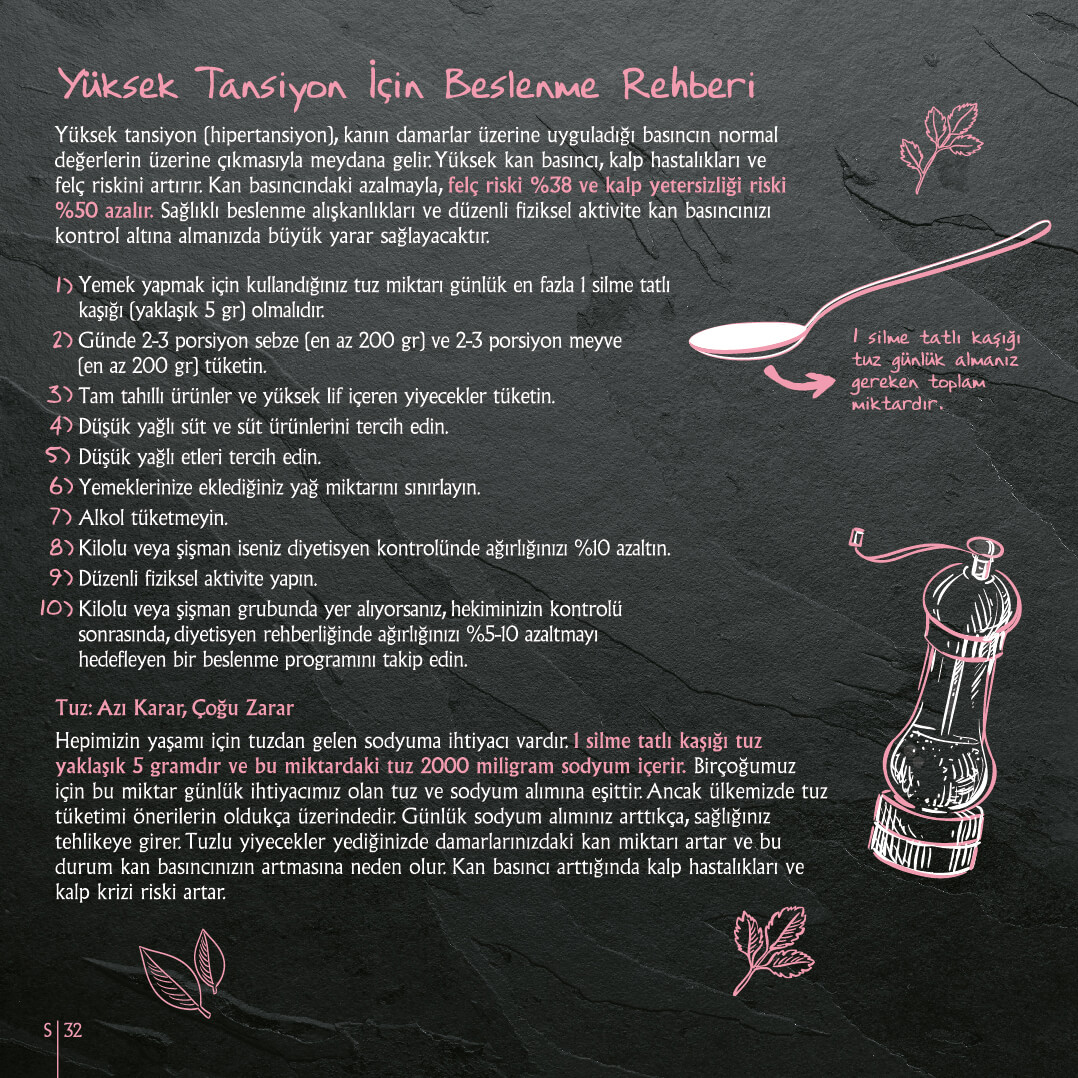 Yüksek Tansiyon İçin Beslenme Rehberi

Yüksek tansiyon (hipertansiyon), kanın damarlar üzerine uyguladığı basıncın normal değerlerin üzerine çıkmasıyla meydana gelir. Yüksek kan basıncı, kalp hastalıkları ve felç riskini artırır. Kan basıncındaki azalmayla, felç riski %38 ve kalp yetersizliği riski %50 azalır. Sağlıklı beslenme alışkanlıkları ve düzenli fiziksel aktivite kan basıncınızı kontrol altına almanızda büyük yarar sağlayacaktır.

1) Yemek yapmak için kullandığınız tuz miktarı günlük en fazla 1 silme tatlı kaşığı (yaklaşık 5 gr) olmalıdır.
2) Günde 2-3 porsiyon sebze (en az 200 gr) ve 2-3 porsiyon meyve (en az 200 gr) tüketin.
3) Tam tahıllı ürünler ve yüksek lif içeren yiyecekler tüketin.
4) Düşük yağlı süt ve süt ürünlerini tercih edin.
5) Düşük yağlı etleri tercih edin.
6) Yemeklerinize eklediğiniz yağ miktarını sınırlayın.
7) Alkol tüketmeyin.
8) Kilolu veya şişman iseniz diyetisyen kontrolünde ağırlığınızı %10 azaltın.
9) Düzenli fiziksel aktivite yapın.
10) Kilolu veya şişman grubunda yer alıyorsanız, hekiminizin kontrolü sonrasında, diyetisyen rehberliğinde ağırlığınızı %5-10 azaltmayı hedefleyen bir beslenme programını takip edin.

1 silme tatlı kaşığı tuz günlük almanız gereken toplam miktardır.

Tuz: Azı Karar, Çoğu Zarar

Hepimizin yaşamı için tuzdan gelen sodyuma ihtiyacı vardır. 1 silme tatlı kaşığı tuz yaklaşık 5 gramdır ve bu miktardaki tuz 2000 miligram sodyum içerir. Birçoğumuz için bu miktar günlük ihtiyacımız olan tuz ve sodyum alımına eşittir. Ancak ülkemizde tuz tüketimi önerilerin oldukça üzerindedir. Günlük sodyum alımınız arttıkça, sağlığınız tehlikeye girer. Tuzlu yiyecekler yediğinizde damarlarınızdaki kan miktarı artar ve bu durum kan basıncınızın artmasına neden olur. Kan basıncı arttığında kalp hastalıkları ve kalp krizi riski artar.

S | 32