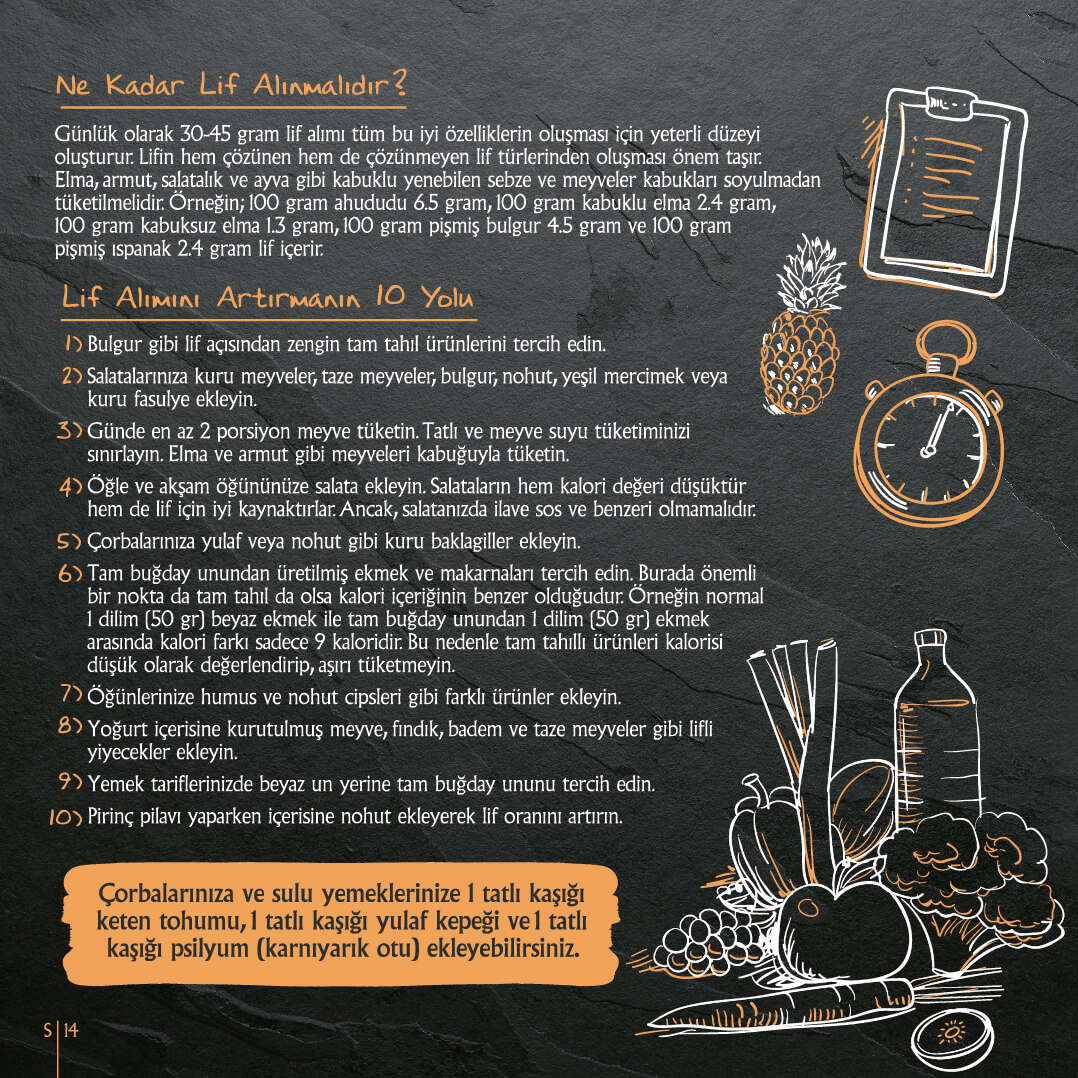 Ne Kadar Lif Alınmalıdır?

Günlük olarak 30-45 gram lif alımı tüm bu iyi özelliklerin oluşması için yeterli düzeyi oluşturur. Lifin hem çözünen hem de çözünmeyen lif türlerinden oluşması önem taşır. Elma, armut, salatalık ve ayva gibi kabuklu yenebilen sebze ve meyveler kabukları soyulmadan tüketilmelidir. Örneğin; 100 gram ahududu 6.5 gram, 100 gram kabuklu elma 2.4 gram, 100 gram kabuksuz elma 1.3 gram, 100 gram pişmiş bulgur 4.5 gram ve 100 gram pişmiş ıspanak 2.4 gram lif içerir.

Lif Alımını Artırmanın 10 Yolu

1) Bulgur gibi lif açısından zengin tam tahıl ürünlerini tercih edin.

2) Salatalarınıza kuru meyveler, taze meyveler, bulgur, nohut, yeşil mercimek veya kuru fasulye ekleyin.

3) Günde en az 2 porsiyon meyve tüketin. Tatlı ve meyve suyu tüketiminizi sınırlayın. Elma ve armut gibi meyveleri kabuğuyla tüketin.

4) Öğle ve akşam öğününüze salata ekleyin. Salataların hem kalori değeri düşüktür hem de lif için iyi kaynaktırlar. Ancak, salatanızda ilave sos ve benzeri olmamalıdır.

5) Çorbalarınıza yulaf veya nohut gibi kuru baklagiller ekleyin.

6) Tam buğday unundan üretilmiş ekmek ve makarnaları tercih edin. Burada önemli bir nokta da tam tahıl da olsa kalori içeriğinin benzer olduğudur. Örneğin normal 1 dilim (50 gr) beyaz ekmek ile tam buğday unundan 1 dilim (50 gr) ekmek arasında kalori farkı sadece 9 kaloridir. Bu nedenle tam tahıllı ürünleri kalorisi düşük olarak değerlendirip, aşırı tüketmeyin.

7) Öğünlerinize humus ve nohut cipsleri gibi farklı ürünler ekleyin.

8) Yoğurt içerisine kurutulmuş meyve, fındık, badem ve taze meyveler gibi lifli yiyecekler ekleyin.

9) Yemek tariflerinizde beyaz un yerine tam buğday ununu tercih edin.

10) Pirinç pilavı yaparken içerisine nohut ekleyerek lif oranını artırın.

Çorbalarınıza ve sulu yemeklerinize 1 tatlı kaşığı keten tohumu, 1 tatlı kaşığı yulaf kepeği ve 1 tatlı kaşığı psilyum (karnıyarık otu) ekleyebilirsiniz.

S | 14