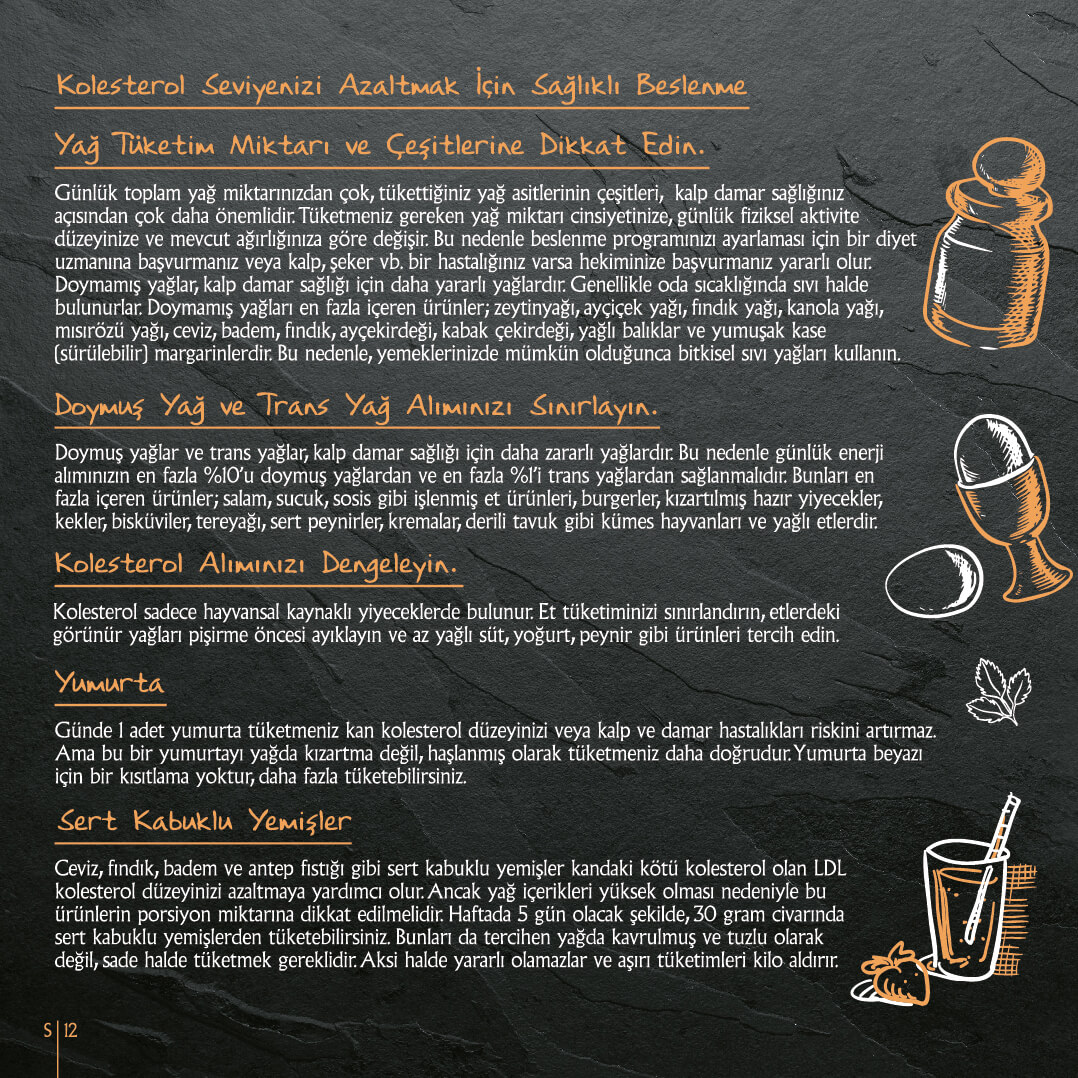 Kolesterol Seviyenizi Azaltmak İçin Sağlıklı Beslenme

Yağ Tüketim Miktarı ve Çeşitlerine Dikkat Edin.

Günlük toplam yağ miktarınızdan çok, tükettiğiniz yağ asitlerinin çeşitleri, kalp damar sağlığınız açısından çok daha önemlidir. Tüketmeniz gereken yağ miktarı cinsiyetinize, günlük fiziksel aktivite düzeyinize ve mevcut ağırlığınıza göre değişir. Bu nedenle beslenme programınızı ayarlaması için bir diyet uzmanına başvurmanız veya kalp, şeker vb. bir hastalığınız varsa hekiminize başvurmanız yararlı olur. Doymamış yağlar, kalp damar sağlığı için daha yararlı yağlardır. Genellikle oda sıcaklığında sıvı halde bulunurlar. Doymamış yağları en fazla içeren ürünler; zeytinyağı, ayçiçek yağı, fındık yağı, kanola yağı, mısırözü yağı, ceviz, badem, fındık, ayçekirdeği, kabak çekirdeği, yağlı balıklar ve yumuşak kase (sürülebilir) margarinlerdir. Bu nedenle, yemeklerinizde mümkün olduğunca bitkisel sıvı yağları kullanın.

Doymuş Yağ ve Trans Yağ Alımınızı Sınırlayın.

Doymuş yağlar ve trans yağlar, kalp damar sağlığı için daha zararlı yağlardır. Bu nedenle günlük enerji alımınızın en fazla %10'u doymuş yağlardan ve en fazla %1'i trans yağlardan sağlanmalıdır. Bunları en fazla içeren ürünler; salam, sucuk, sosis gibi işlenmiş et ürünleri, burgerler, kızartılmış hazır yiyecekler, kekler, bisküviler, tereyağı, sert peynirler, kremalar, derili tavuk gibi kümes hayvanları ve yağlı etlerdir.

Kolesterol Alımınızı Dengeleyin.

Kolesterol sadece hayvansal kaynaklı yiyeceklerde bulunur. Et tüketiminizi sınırlandırın, etlerdeki görünür yağları pişirme öncesi ayıklayın ve az yağlı süt, yoğurt, peynir gibi ürünleri tercih edin.

Yumurta

Günde 1 adet yumurta tüketmeniz kan kolesterol düzeyinizi veya kalp ve damar hastalıkları riskini artırmaz. Ama bu bir yumurtayı yağda kızartma değil, haşlanmış olarak tüketmeniz daha doğrudur. Yumurta beyazı için bir kısıtlama yoktur, daha fazla tüketebilirsiniz.

Sert Kabuklu Yemişler

Ceviz, fındık, badem ve antep fıstığı gibi sert kabuklu yemişler kandaki kötü kolesterol olan LDL kolesterol düzeyinizi azaltmaya yardımcı olur. Ancak yağ içerikleri yüksek olması nedeniyle bu ürünlerin porsiyon miktarına dikkat edilmelidir. Haftada 5 gün olacak şekilde, 30 gram civarında sert kabuklu yemişlerden tüketebilirsiniz. Bunları da tercihen yağda kavrulmuş ve tuzlu olarak değil, sade halde tüketmek gereklidir. Aksi halde yararlı olamazlar ve aşırı tüketimleri kilo aldırır.

S | 12