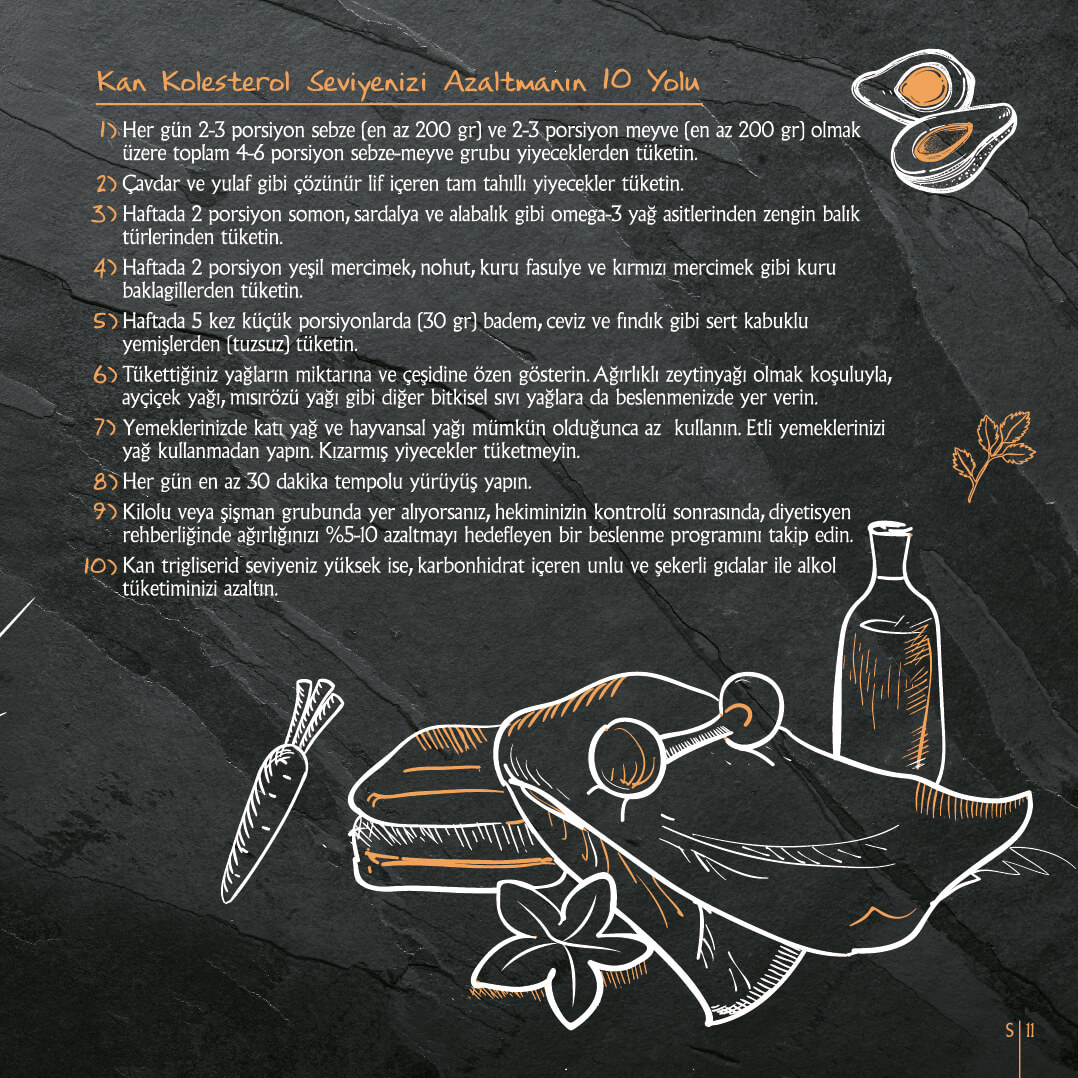 Kan Kolesterol Seviyenizi Azaltmanın 10 Yolu

1) Her gün 2-3 porsiyon sebze (en az 200 gr) ve 2-3 porsiyon meyve (en az 200 gr) olmak üzere toplam 4-6 porsiyon sebze-meyve grubu yiyeceklerden tüketin.

2) Çavdar ve yulaf gibi çözünür lif içeren tam tahıllı yiyecekler tüketin.

3) Haftada 2 porsiyon somon, sardalya ve alabalık gibi omega-3 yağ asitlerinden zengin balık türlerinden tüketin.

4) Haftada 2 porsiyon yeşil mercimek, nohut, kuru fasulye ve kırmızı mercimek gibi kuru baklagillerden tüketin.

5) Haftada 5 kez küçük porsiyonlarda (30 gr) badem, ceviz ve fındık gibi sert kabuklu yemişlerden (tuzsuz) tüketin.

6) Tükettiğiniz yağların miktarına ve çeşidine özen gösterin. Ağırlıklı zeytinyağı olmak koşuluyla, ayçiçek yağı, mısırözü yağı gibi diğer bitkisel sıvı yağlara da beslenmenizde yer verin.

7) Yemeklerinizde katı yağ ve hayvansal yağı mümkün olduğunca az kullanın. Etli yemeklerinizi yağ kullanmadan yapın. Kızarmış yiyecekler tüketmeyin.

8) Her gün en az 30 dakika tempolu yürüyüş yapın.

9) Kilolu veya şişman grubunda yer alıyorsanız, hekiminizin kontrolü sonrasında, diyetisyen rehberliğinde ağırlığınızı %5-10 azaltmayı hedefleyen bir beslenme programını takip edin.

10) Kan trigliserid seviyeniz yüksek ise, karbonhidrat içeren unlu ve şekerli gıdalar ile alkol tüketiminizi azaltın.

S | 11